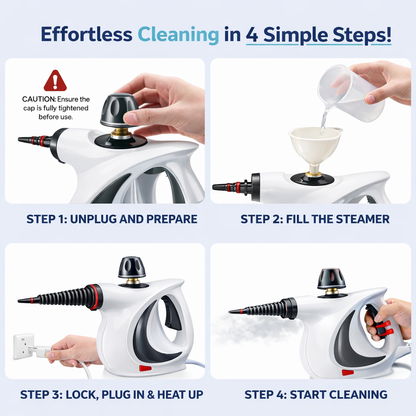 Effortless Cleaning in 4 Simple Steps!

CAUTION: Ensure the cap is fully tightened before use.

STEP 1: UNPLUG AND PREPARE

STEP 2: FILL THE STEAMER

STEP 3: LOCK, PLUG IN & HEAT UP

STEP 4: START CLEANING