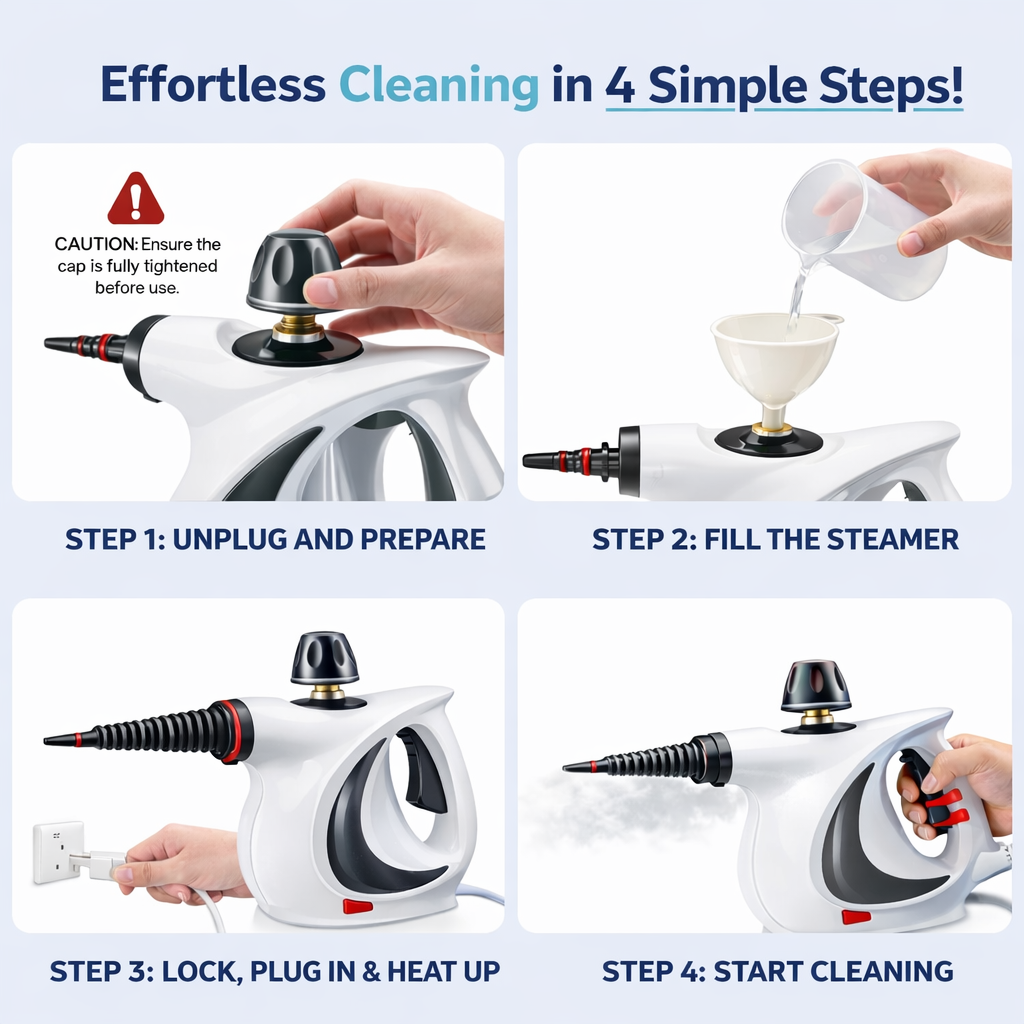 Effortless Cleaning in 4 Simple Steps!

CAUTION: Ensure the cap is fully tightened before use.

STEP 1: UNPLUG AND PREPARE

STEP 2: FILL THE STEAMER

STEP 3: LOCK, PLUG IN & HEAT UP

STEP 4: START CLEANING